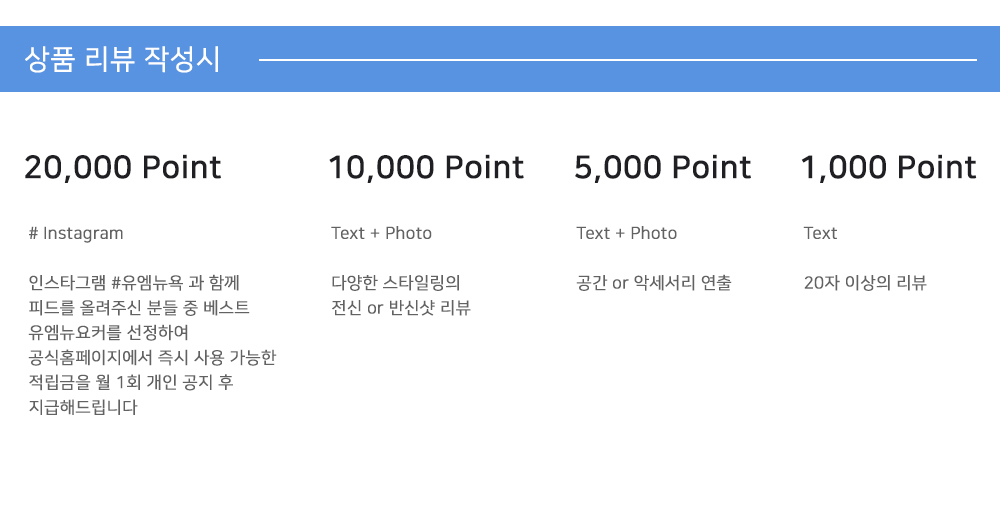 상품 리뷰 작성시

20,000 Point

# Instagram

인스타그램 #유엠뉴욕 과 함께 피드를 올려주신 분들 중 베스트 유엠뉴요커를 선정하여 공식홈페이지에서 즉시 사용 가능한 적립금을 월 1회 개인 공지 후 지급해드립니다

10,000 Point

Text + Photo

다양한 스타일링의 전신 or 반신샷 리뷰

5,000 Point

Text + Photo

공간 or 악세서리 연출

1,000 Point

Text

20자 이상의 리뷰